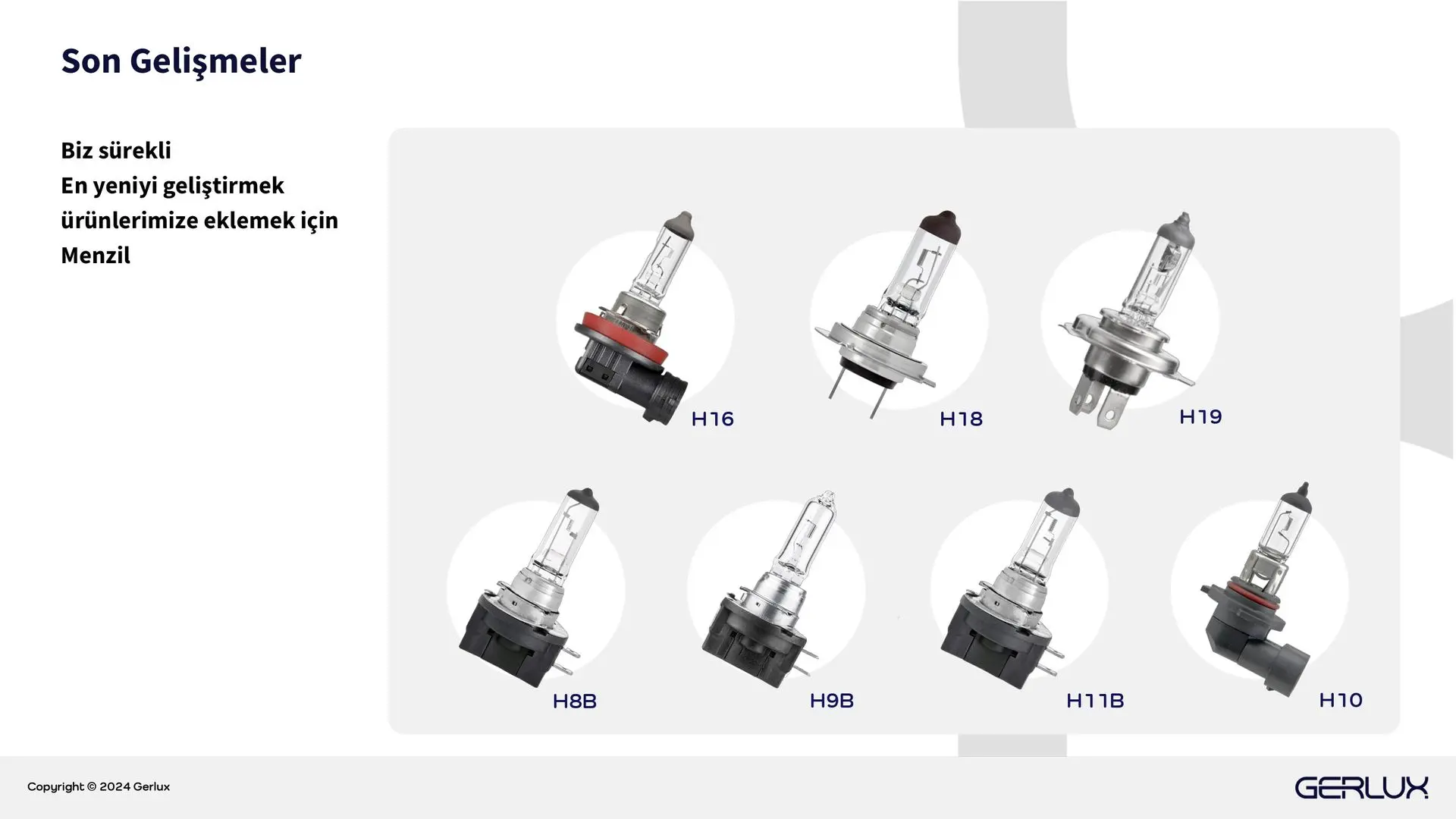 Son Gelişmeler

Biz sürekli
En yeniyi geliştirmek
ürünlerimize eklemek için
Menzil

H16

H18

H19

H8B

H9B

H11B

H10

Copyright © 2024 Gerlux

GERLUX